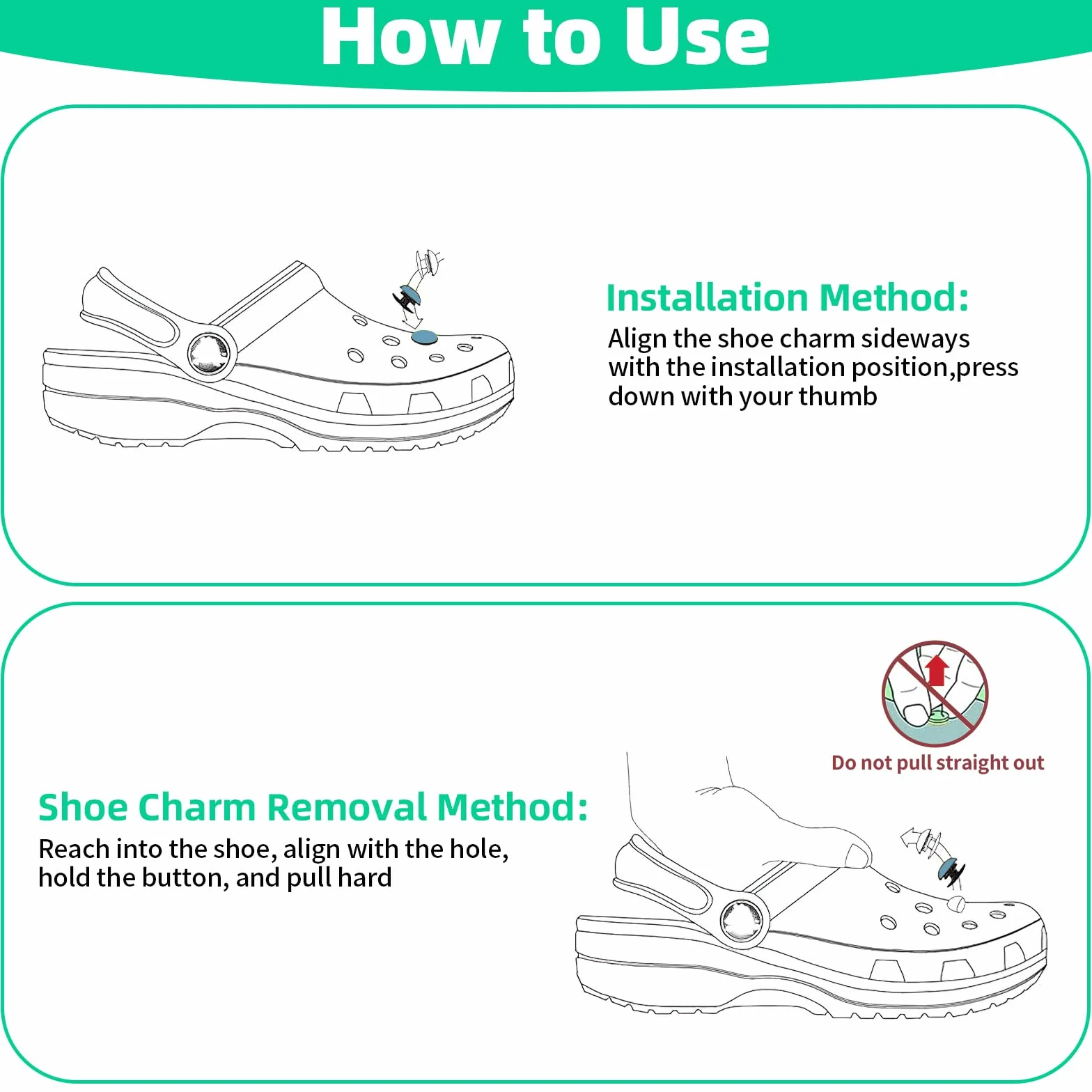 How to Use

Installation Method:
Align the shoe charm sideways with the installation position,press down with your thumb

Do not pull straight out

Shoe Charm Removal Method:
Reach into the shoe, align with the hole, hold the button, and pull hard