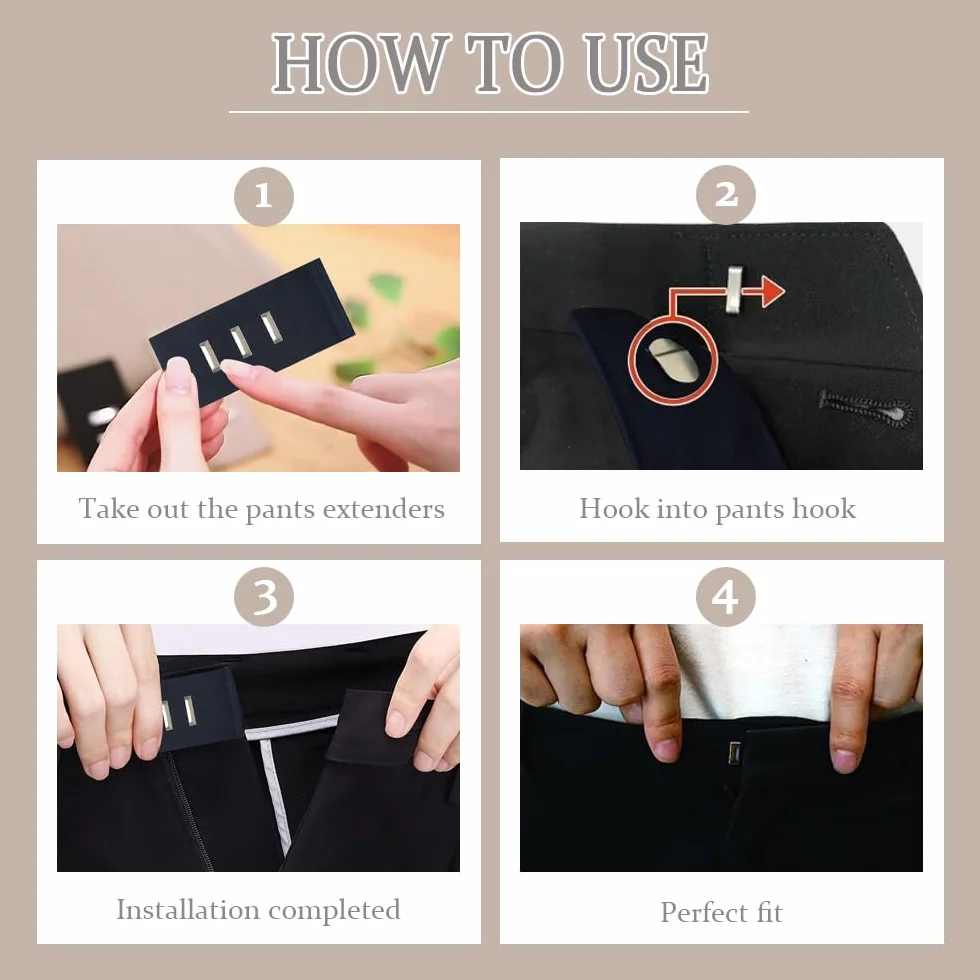 HOW TO USE

1

Take out the pants extenders

2

Hook into pants hook

3

Installation completed

4

Perfect fit