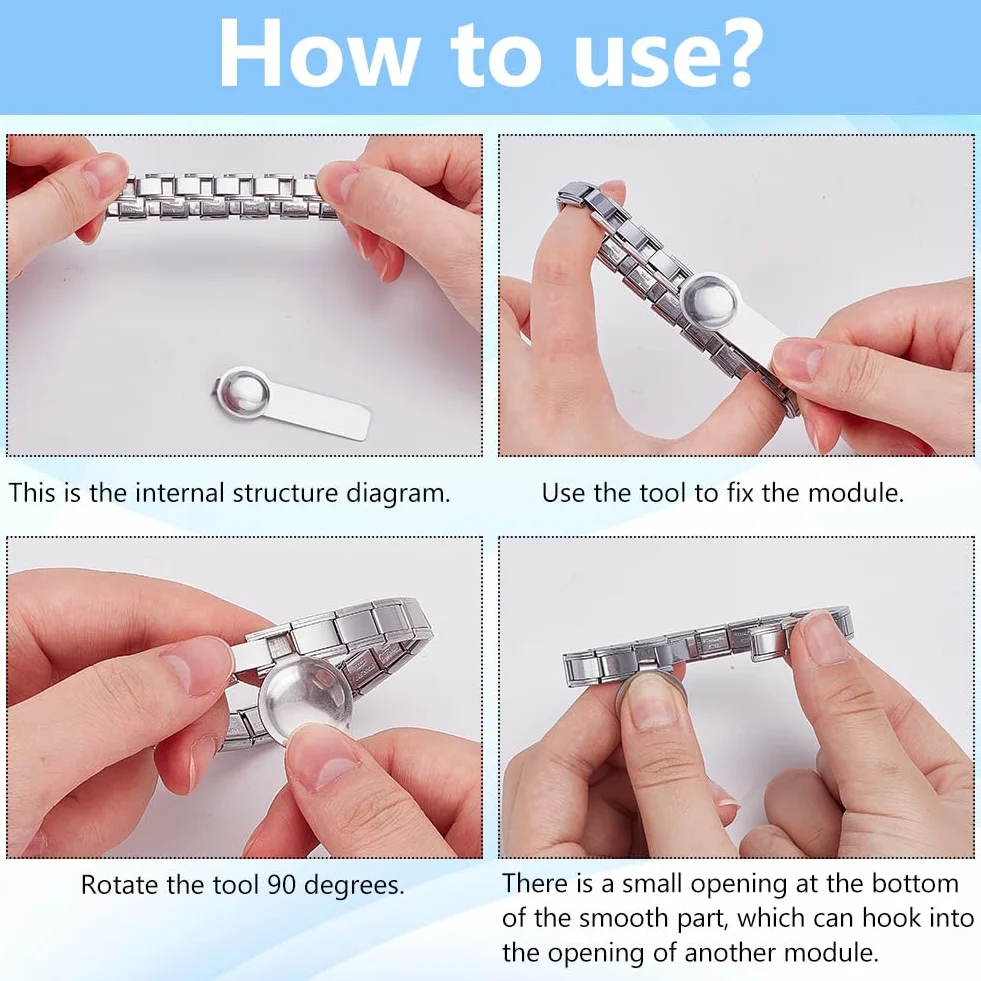 How to use?

This is the internal structure diagram.

Use the tool to fix the module.

Rotate the tool 90 degrees.

There is a small opening at the bottom of the smooth part, which can hook into the opening of another module.