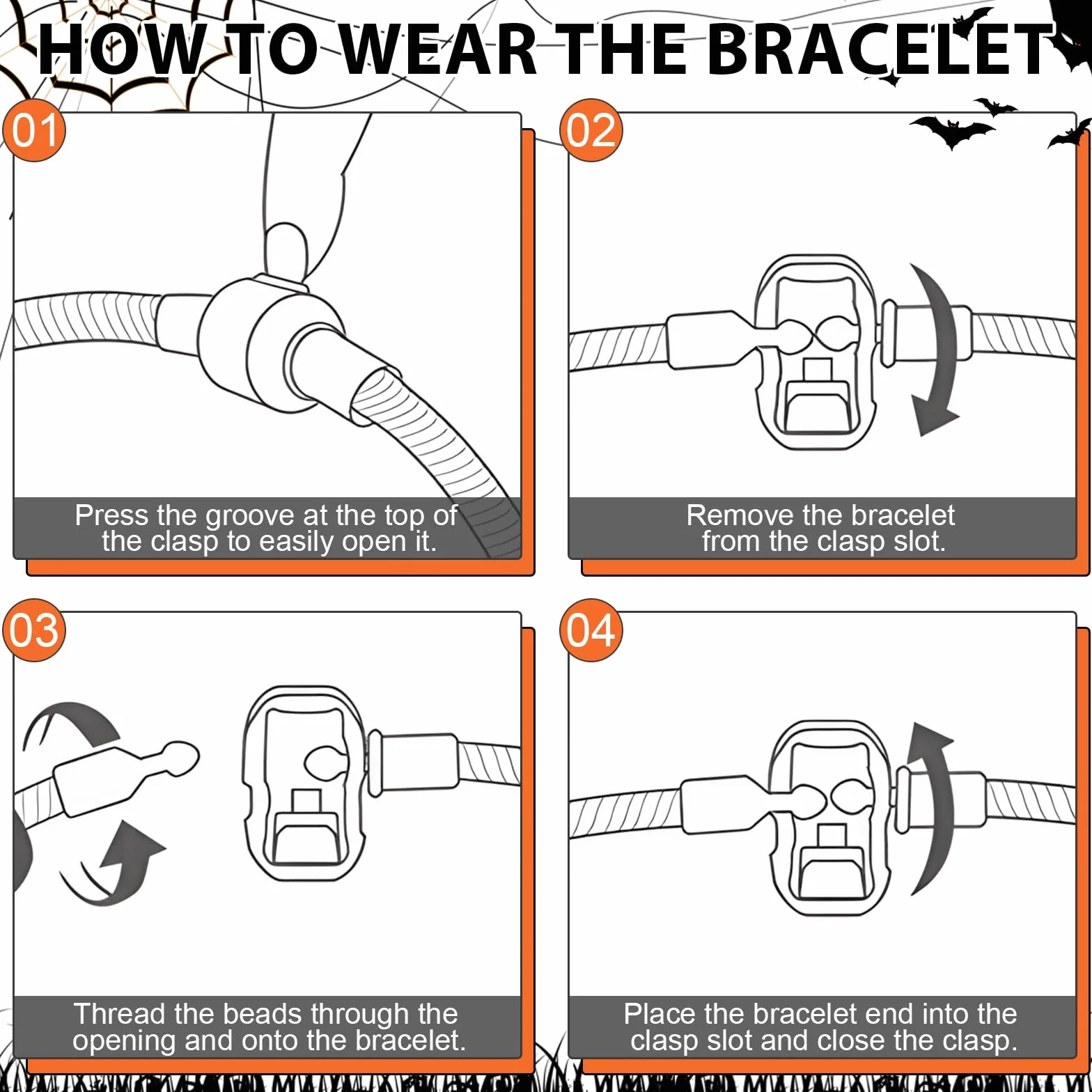 HOW TO WEAR THE BRACELET

01

Press the groove at the top of the clasp to easily open it.

02

Remove the bracelet from the clasp slot.

03

Thread the beads through the opening and onto the bracelet.

04

Place the bracelet end into the clasp slot and close the clasp.