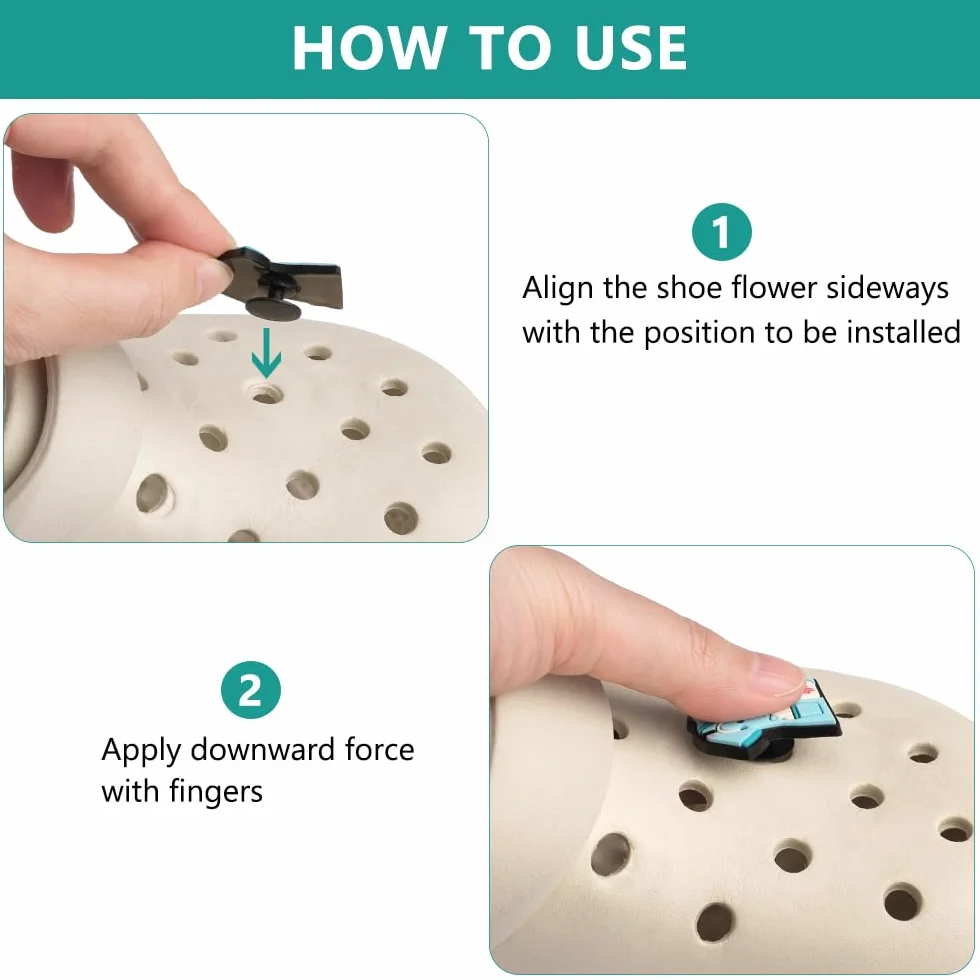 HOW TO USE

1

Align the shoe flower sideways with the position to be installed

2

Apply downward force with fingers